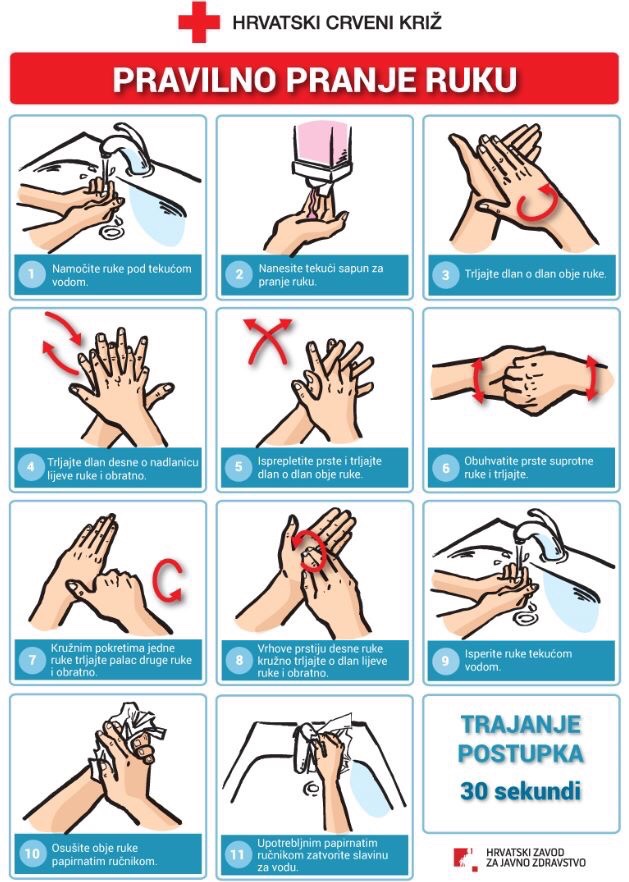 HRVATSKI CRVENI KRIŽ

PRAVILNO PRANJE RUKU

1 Namočite ruke pod tekućom vodom.

2 Nanesite tekući sapun za pranje ruku.

3 Trljajte dlan o dlan obje ruke.

4 Trljajte dlan desne o nadlanicu lijeve ruke i obratno.

5 Isprepletite prste i trljajte dlan o dlan obje ruke.

6 Obuhvatite prste suprotne ruke i trljajte.

7 Kružnim pokretima jedne ruke trljajte palac druge ruke i obratno.

8 Vrhove prstiju desne ruke kružno trljajte o dlan lijeve ruke i obratno.

9 Isperite ruke tekućom vodom.

10 Osušite obje ruke papirnatim ručnikom.

11 Upotrebljnim papirnatim ručnikom zatvorite slavinu za vodu.

TRAJANJE POSTUPKA
30 sekundi

HRVATSKI ZAVOD ZA JAVNO ZDRAVSTVO